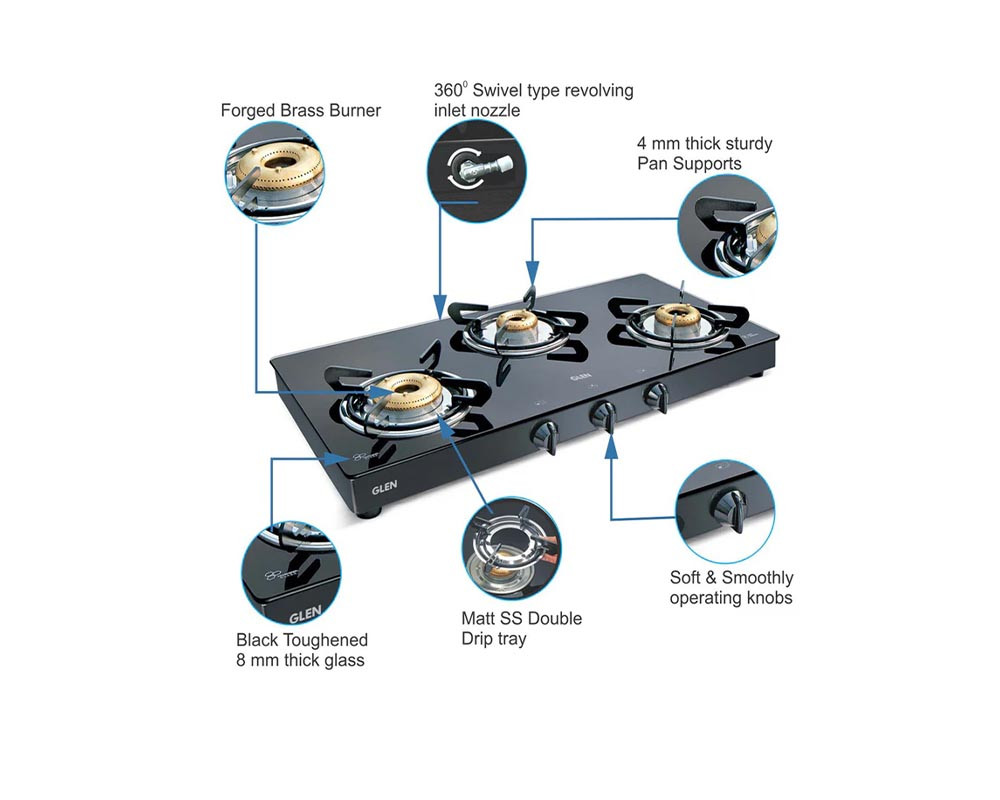 Forged Brass Burner

$360^0$ Swivel type revolving inlet nozzle

4 mm thick sturdy Pan Supports

GLEN

GLEN

GLEN

Black Toughened 8 mm thick glass

Matt SS Double Drip tray

Soft & Smoothly operating knobs